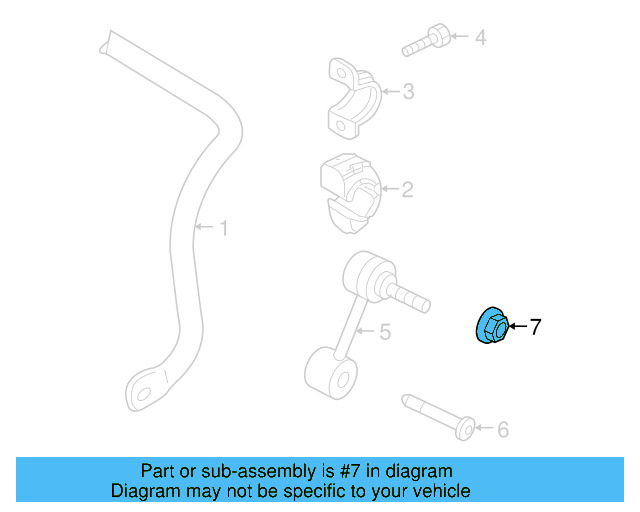 4
3
2
1
5
7
6

Part or sub-assembly is #7 in diagram
Diagram may not be specific to your vehicle