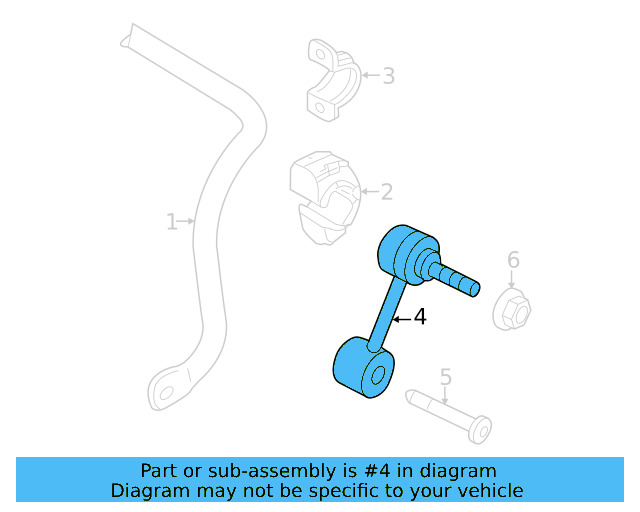 3

2

1

6

4

5

Part or sub-assembly is #4 in diagram
Diagram may not be specific to your vehicle