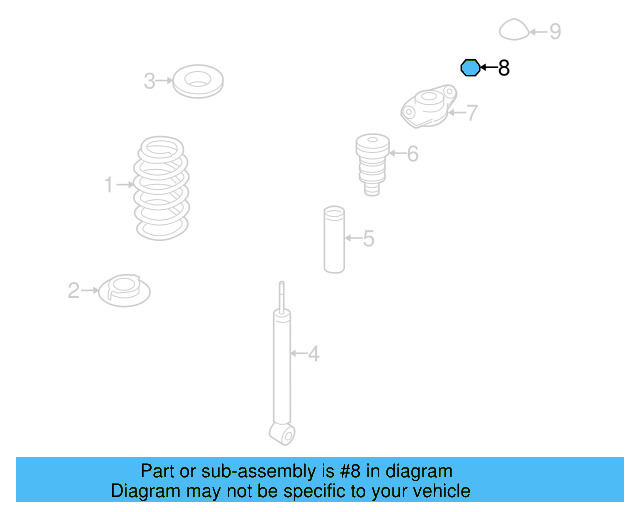 9
8
3
7
6
1
5
2
4
Part or sub-assembly is #8 in diagram
Diagram may not be specific to your vehicle