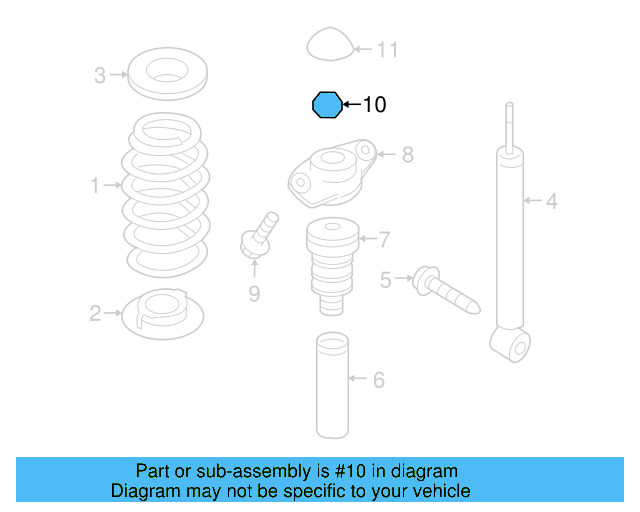 11
3
10
8
1
4
7
9
5
2
6

Part or sub-assembly is #10 in diagram
Diagram may not be specific to your vehicle