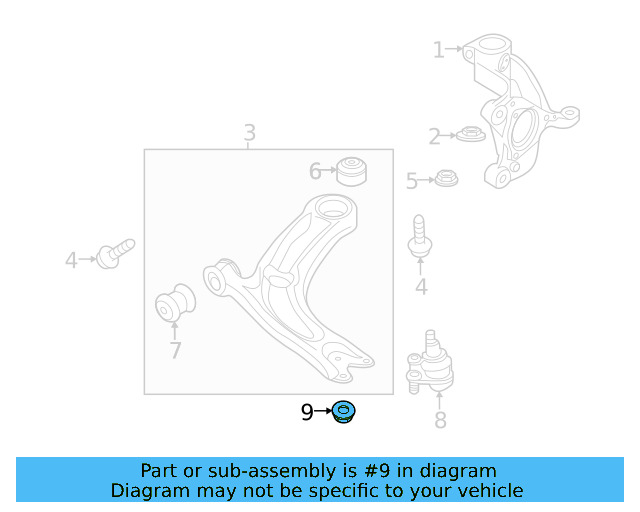 1
2
3
6
5
4
4
7
8
9

Part or sub-assembly is #9 in diagram
Diagram may not be specific to your vehicle