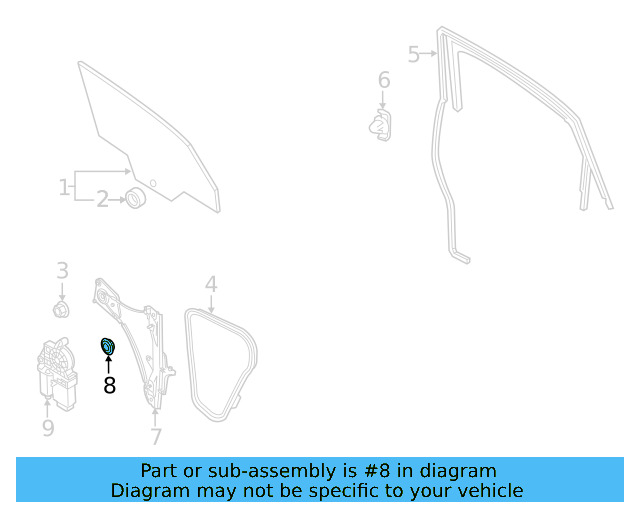 5
6
1
2
3
4
8
9
7
Part or sub-assembly is #8 in diagram
Diagram may not be specific to your vehicle