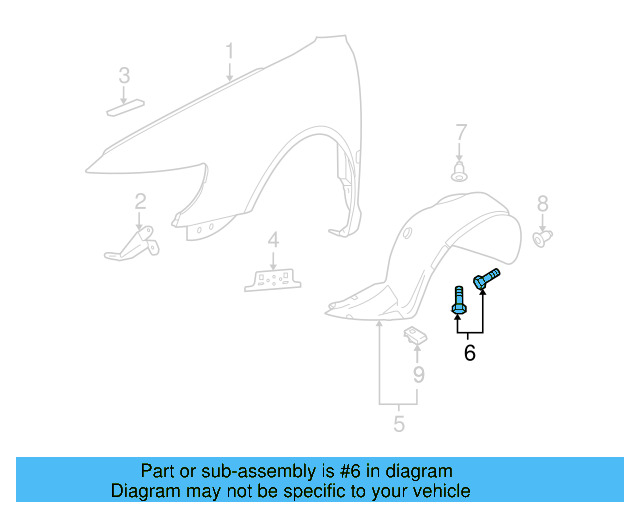 1
3
7
2
8
4
6
9
5

Part or sub-assembly is #6 in diagram
Diagram may not be specific to your vehicle