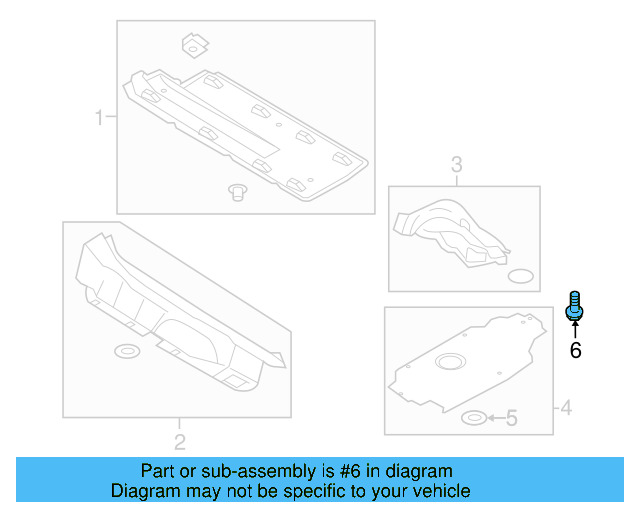 1
3
6
4
5
2
Part or sub-assembly is #6 in diagram
Diagram may not be specific to your vehicle