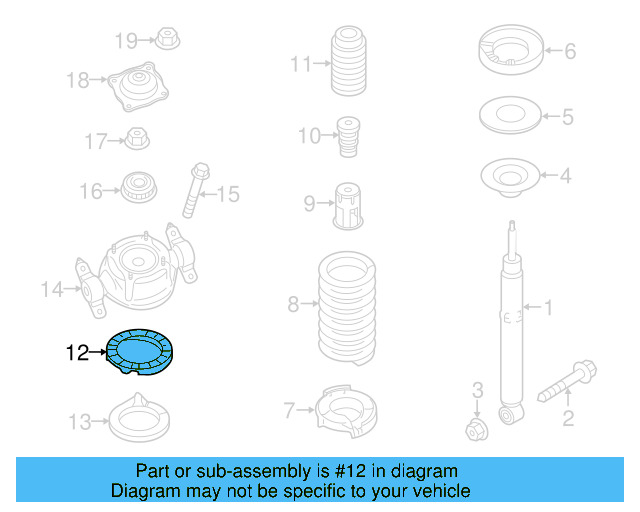 19
18
17
16
15
14
12
13
11
10
9
8
7
6
5
4
1
3
2

Part or sub-assembly is #12 in diagram
Diagram may not be specific to your vehicle