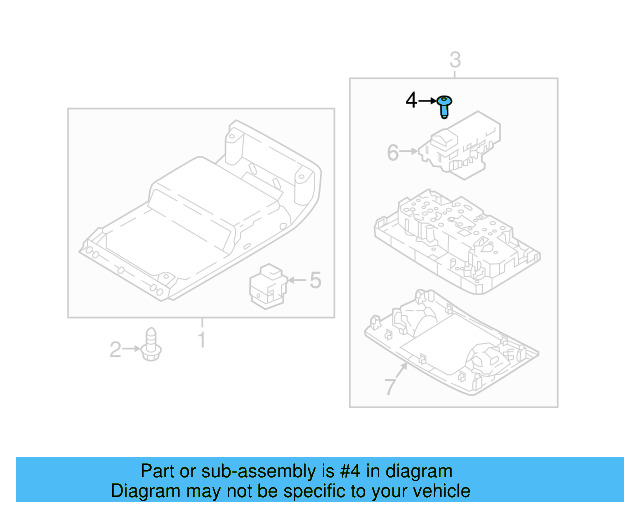 3

4

6

5

1

2

7

Part or sub-assembly is #4 in diagram
Diagram may not be specific to your vehicle