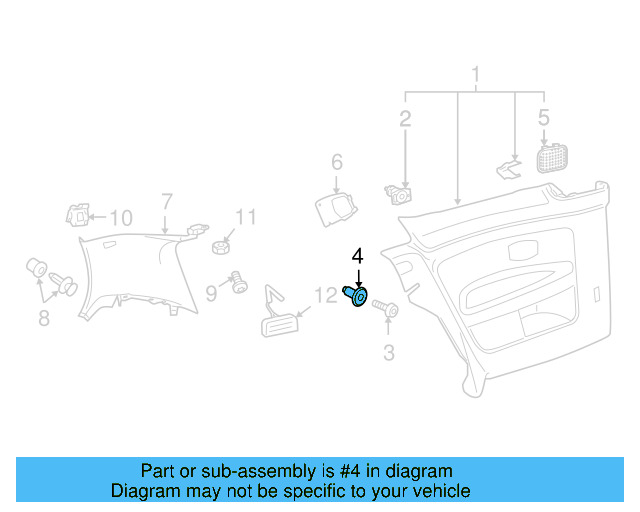 1
2
5
6
7
10
11
4
9
12
8
3

Part or sub-assembly is #4 in diagram
Diagram may not be specific to your vehicle