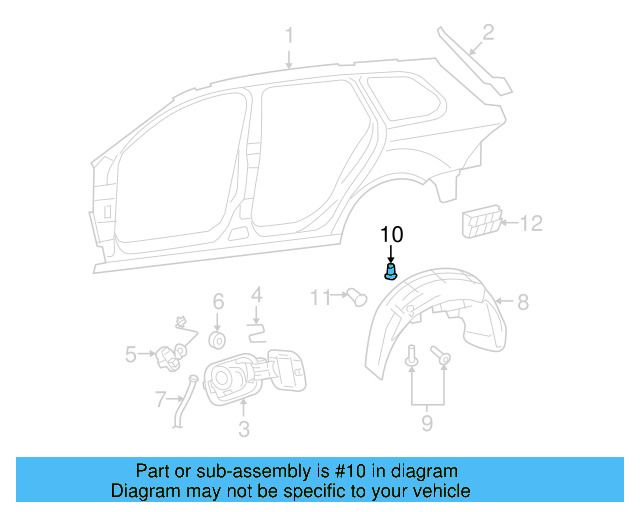 1
2
12
10
11
8
6
4
5
7
3
9

Part or sub-assembly is #10 in diagram
Diagram may not be specific to your vehicle