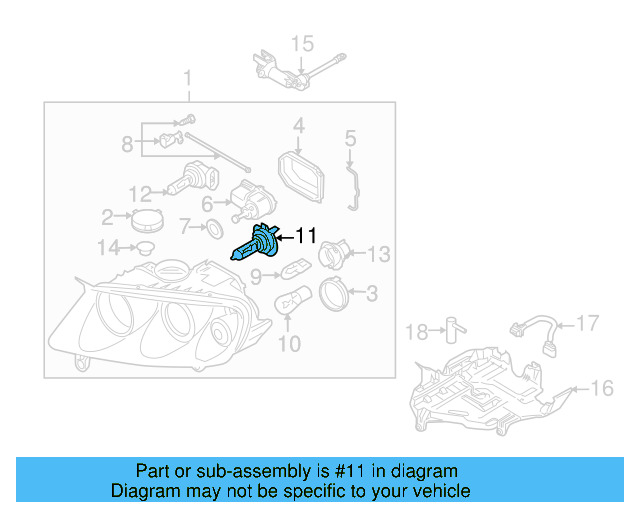 15
1
8
4
5
12
6
2
7
11
14
13
9
3
10
18
17
16

Part or sub-assembly is #11 in diagram
Diagram may not be specific to your vehicle