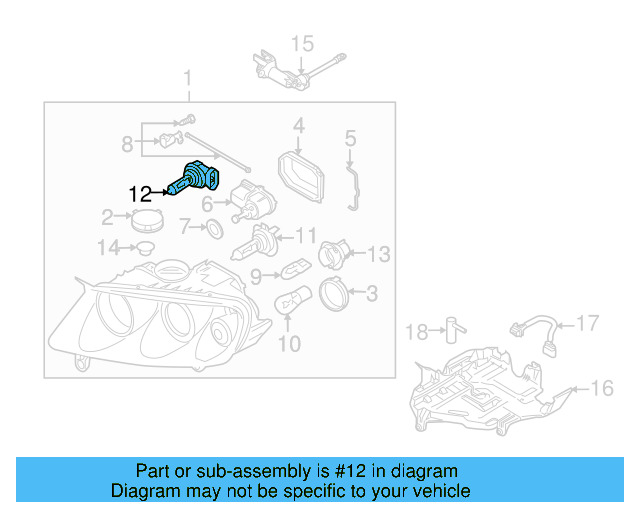 15
1
8
4
5
12
6
2
7
11
14
13
9
3
10
18
17
16

Part or sub-assembly is #12 in diagram
Diagram may not be specific to your vehicle