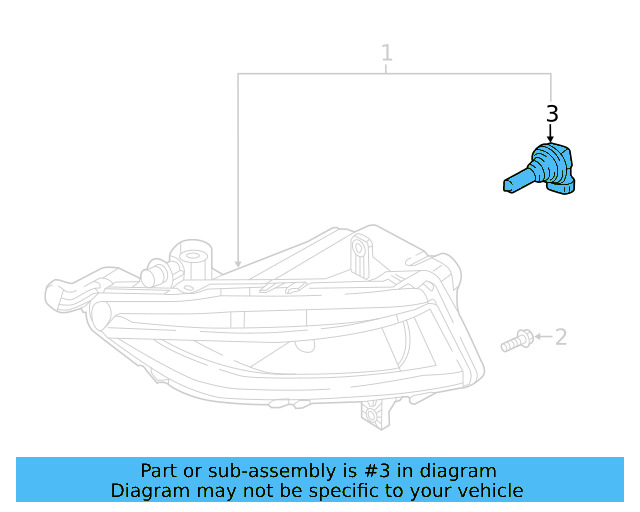 1
3
2
Part or sub-assembly is #3 in diagram
Diagram may not be specific to your vehicle