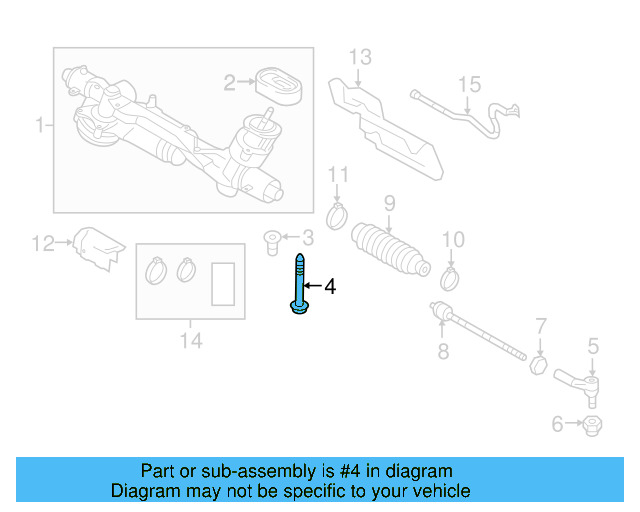 1
2
13
15
11
9
12
3
10
4
14
8
7
5
6

Part or sub-assembly is #4 in diagram
Diagram may not be specific to your vehicle