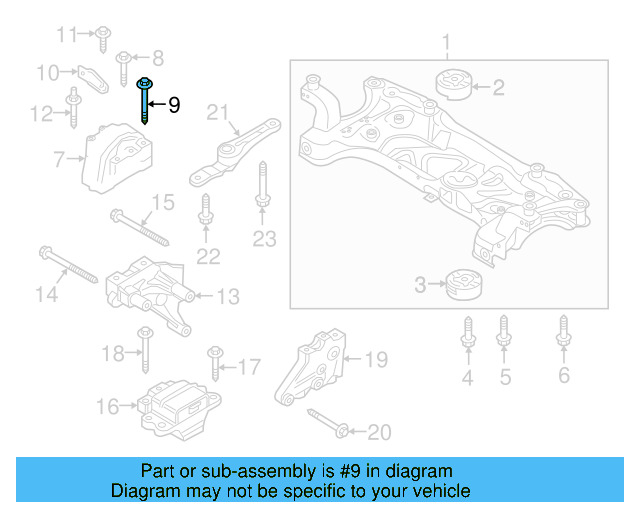 11
8
10
9
12
7
21
1
2
15
22
23
14
13
3
18
17
19
4
5
6
16
20

Part or sub-assembly is #9 in diagram
Diagram may not be specific to your vehicle