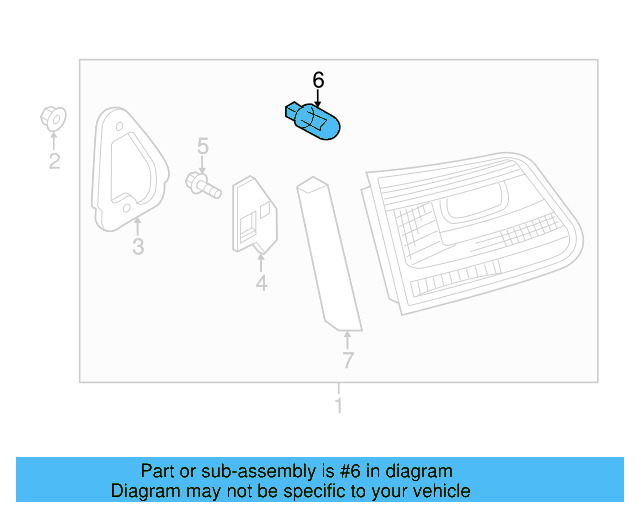 6
2
5
3
4
7
1

Part or sub-assembly is #6 in diagram
Diagram may not be specific to your vehicle