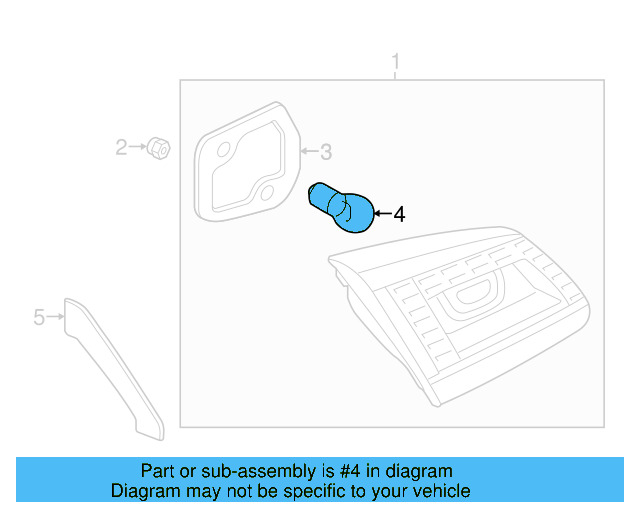 1
2
3
4
5
Part or sub-assembly is #4 in diagram
Diagram may not be specific to your vehicle