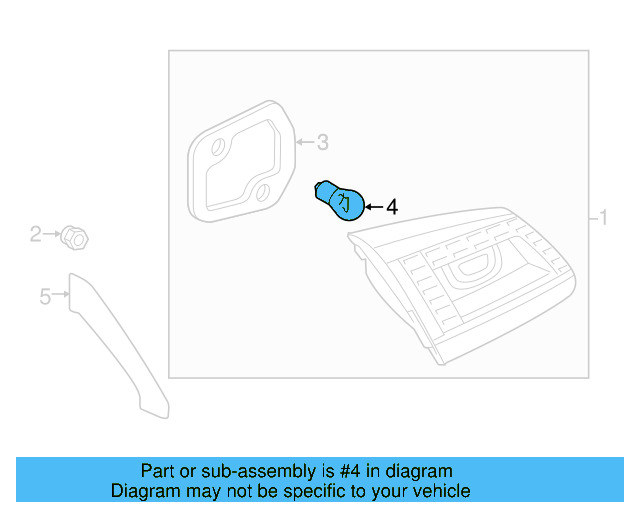 3
4
1
2
5

Part or sub-assembly is #4 in diagram
Diagram may not be specific to your vehicle