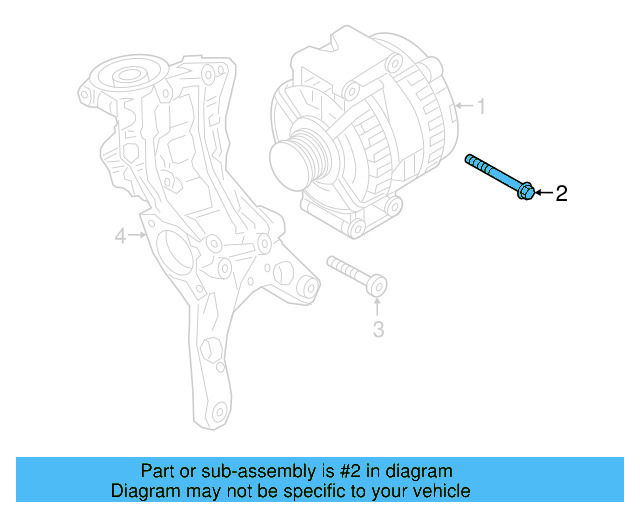 1
2
4
3

Part or sub-assembly is #2 in diagram
Diagram may not be specific to your vehicle