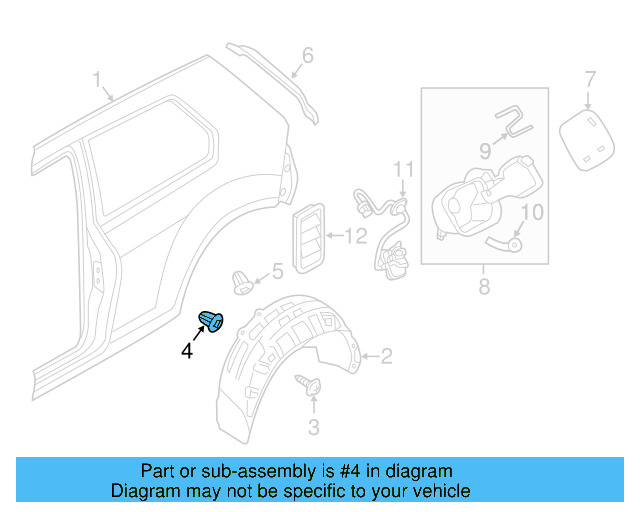 1
6
7
9
11
10
12
5
8
4
2
3

Part or sub-assembly is #4 in diagram
Diagram may not be specific to your vehicle