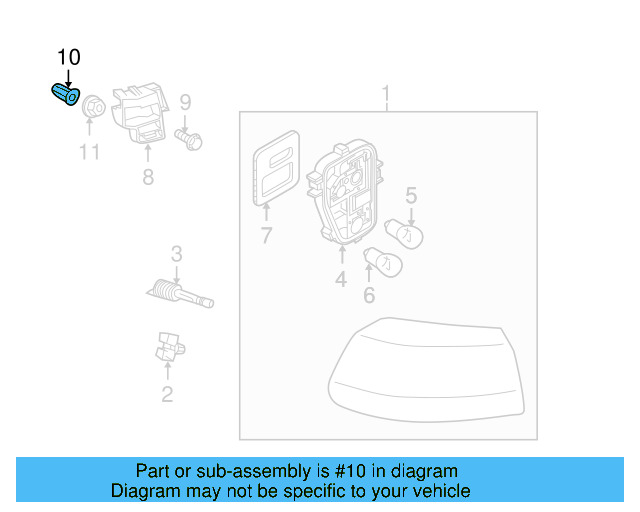 10
11
8
9
1
7
4
5
6
3
2

Part or sub-assembly is #10 in diagram
Diagram may not be specific to your vehicle