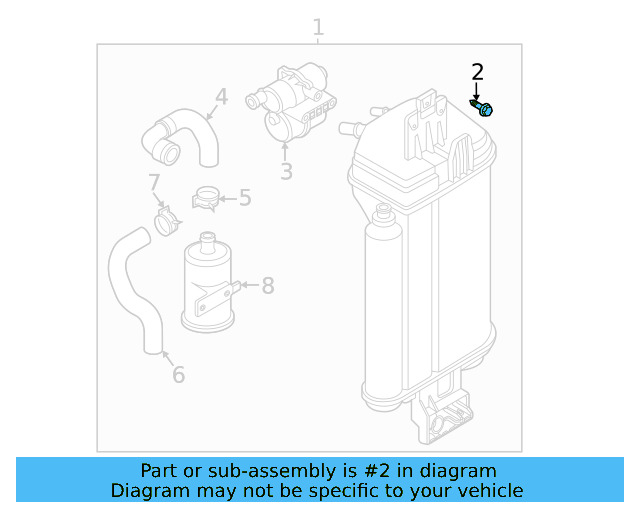 1
2
4
3
7
5
8
6

Part or sub-assembly is #2 in diagram
Diagram may not be specific to your vehicle