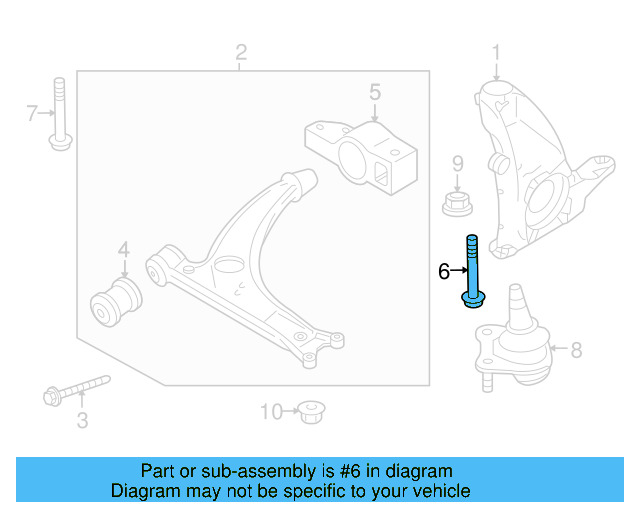 2
1
7
5
9
4
6
8
3
10

Part or sub-assembly is #6 in diagram
Diagram may not be specific to your vehicle