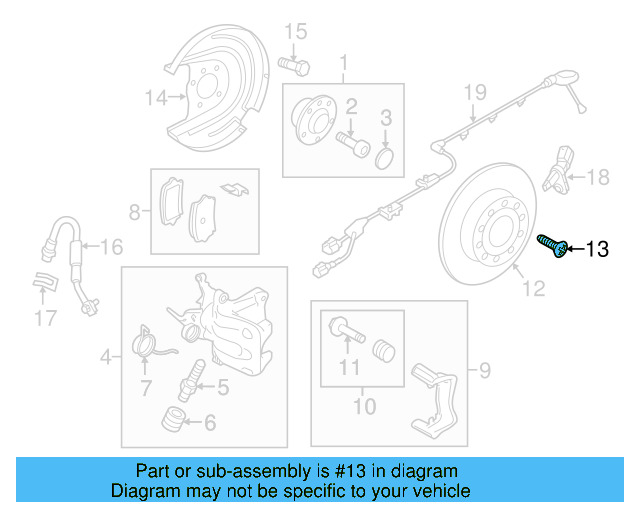 15
1
14
2
3
19
18
8
16
13
12
17
4
7
5
6
11
10
9
Part or sub-assembly is #13 in diagram
Diagram may not be specific to your vehicle