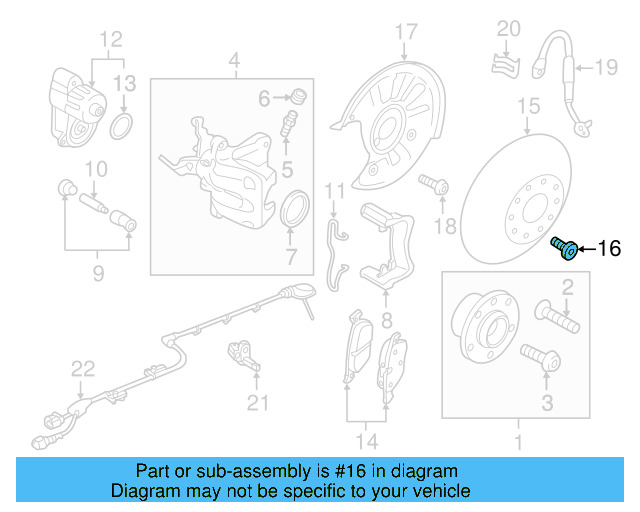 12
13
4
6
5
7
17
20
19
15
10
9
11
18
16
8
2
3
1
22
21
14

Part or sub-assembly is #16 in diagram
Diagram may not be specific to your vehicle