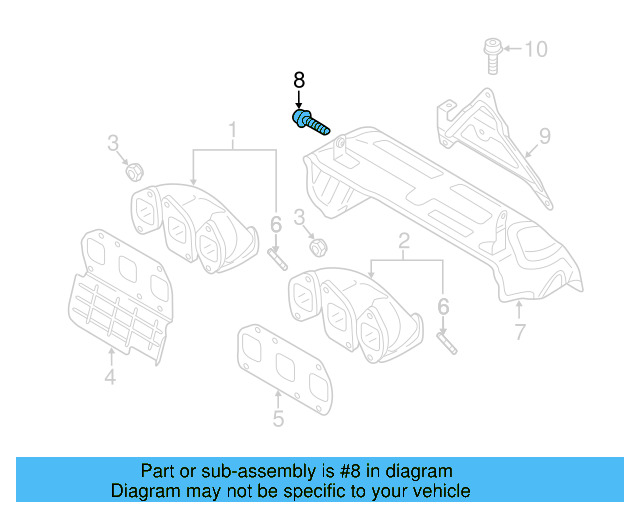 10
8
9
3
1
6
3
2
6
7
4
5

Part or sub-assembly is #8 in diagram
Diagram may not be specific to your vehicle