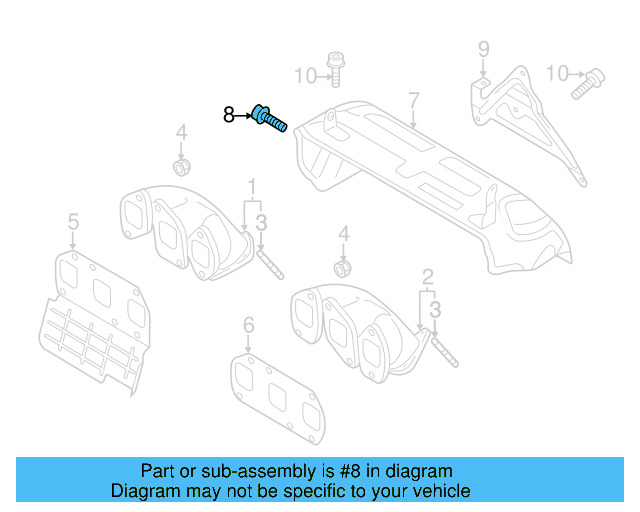 10
9
10
8
7
4
1
3
5
4
2
3
6

Part or sub-assembly is #8 in diagram
Diagram may not be specific to your vehicle