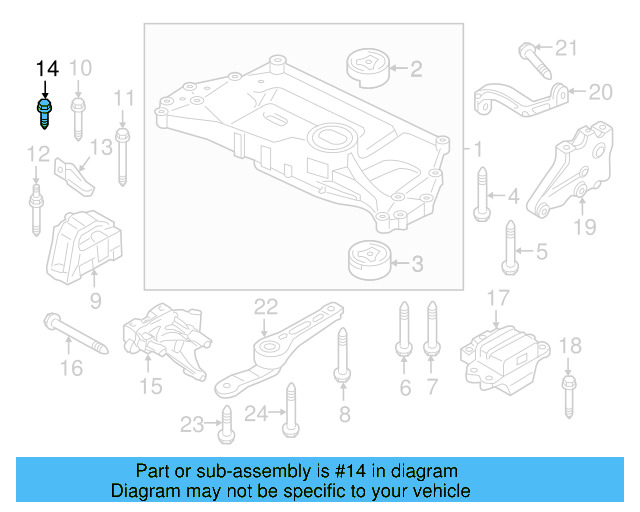 14
10
11
12
13
2
21
20
1
4
19
5
3
9
22
17
18
16
15
6
7
8
23
24

Part or sub-assembly is #14 in diagram
Diagram may not be specific to your vehicle