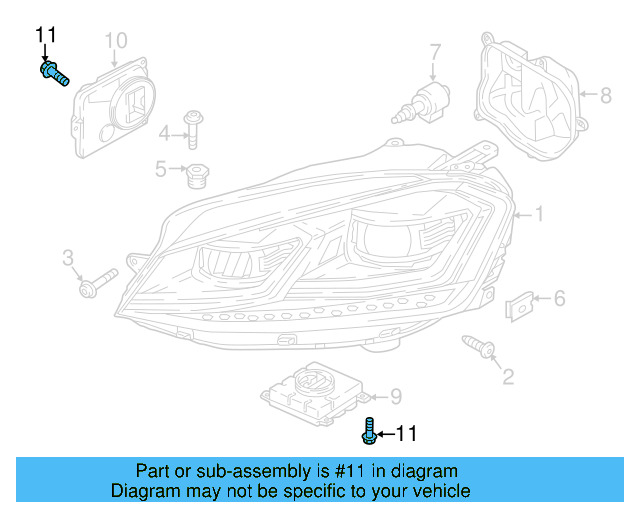 11
10
7
8
4
5
1
3
6
2
9
11

Part or sub-assembly is #11 in diagram
Diagram may not be specific to your vehicle