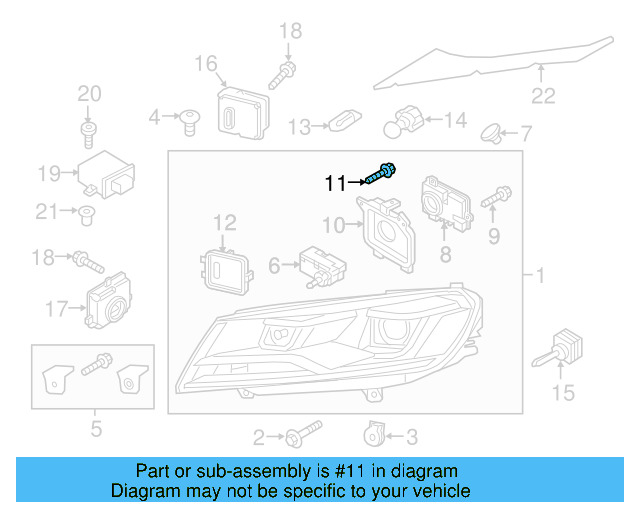 18
16
22
20
4
13
14
7
19
11
21
12
10
9
8
18
6
1
17
15
5
2
3

Part or sub-assembly is #11 in diagram
Diagram may not be specific to your vehicle