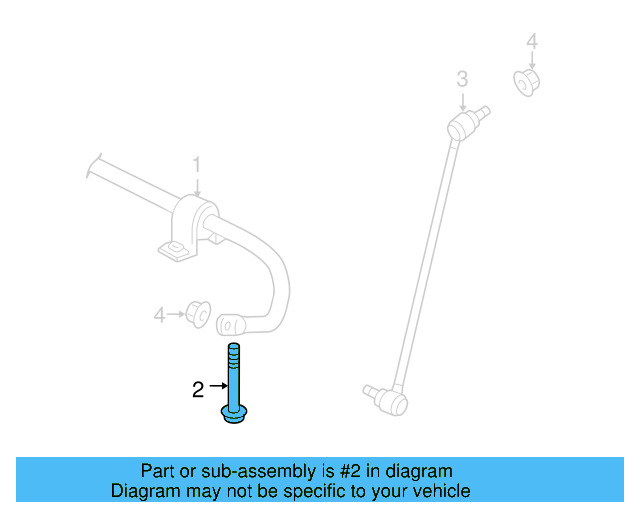 4
3
1
4
2

Part or sub-assembly is #2 in diagram
Diagram may not be specific to your vehicle