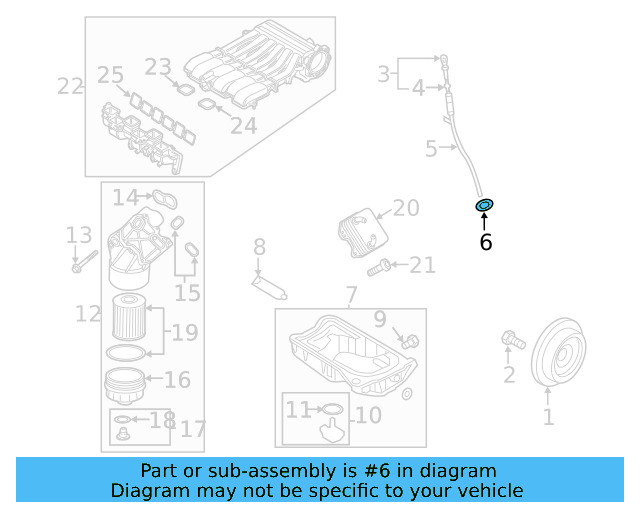 22
25
23
24
3
4
5
6
14
13
15
12
19
16
18
17
8
20
21
7
9
11
10
2
1

Part or sub-assembly is #6 in diagram
Diagram may not be specific to your vehicle