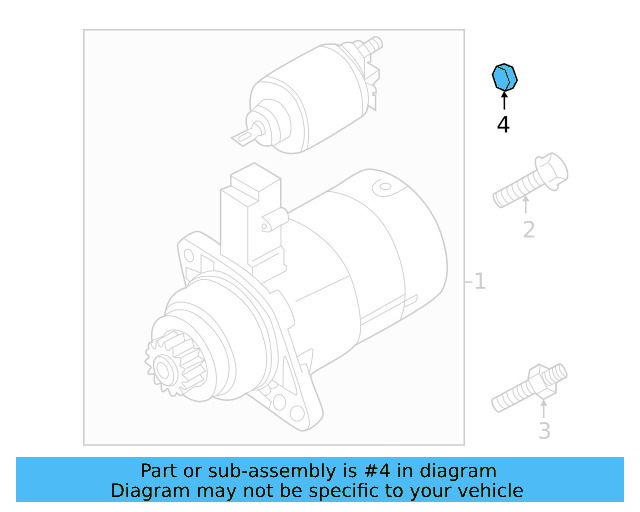 4

2

1

3

Part or sub-assembly is #4 in diagram
Diagram may not be specific to your vehicle