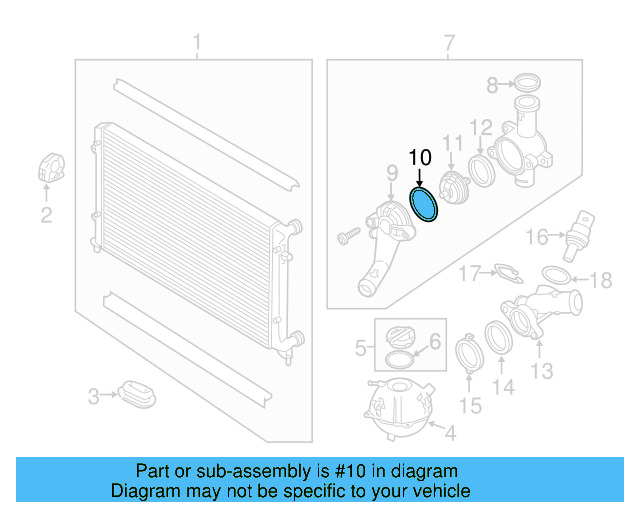 1
7
8
12
11
10
9
2
16
17
18
5
6
13
14
15
3
4

Part or sub-assembly is #10 in diagram
Diagram may not be specific to your vehicle