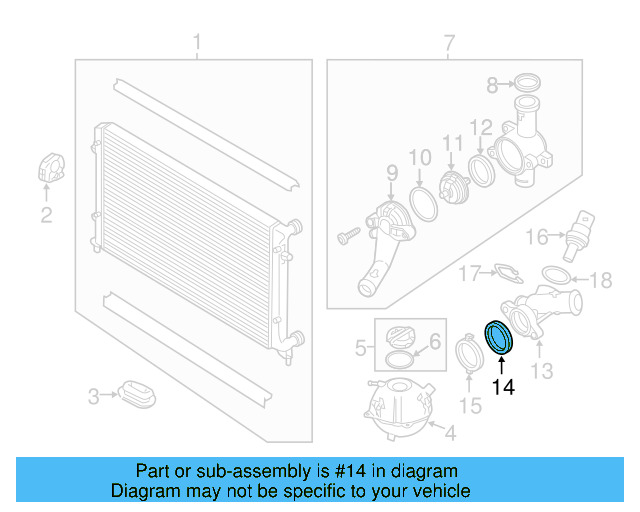 1
7
8
12
11
10
9
2
16
17
18
5
6
13
14
15
3
4

Part or sub-assembly is #14 in diagram
Diagram may not be specific to your vehicle