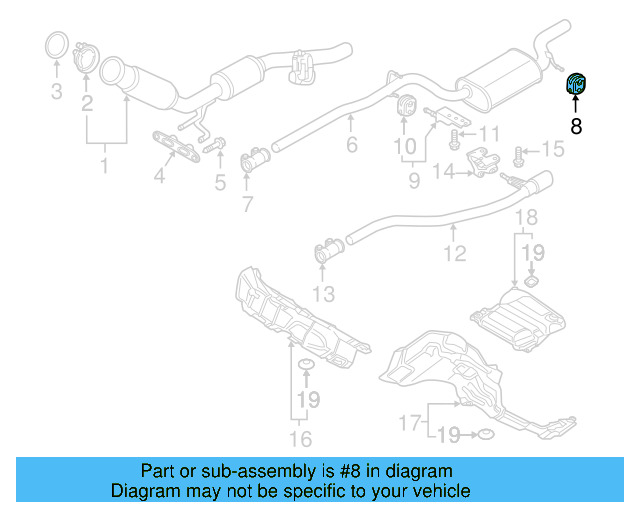 3
2
1
4
5
7
6
10
9
11
14
15
8
12
13
18
19
19
16
17
19

Part or sub-assembly is #8 in diagram
Diagram may not be specific to your vehicle