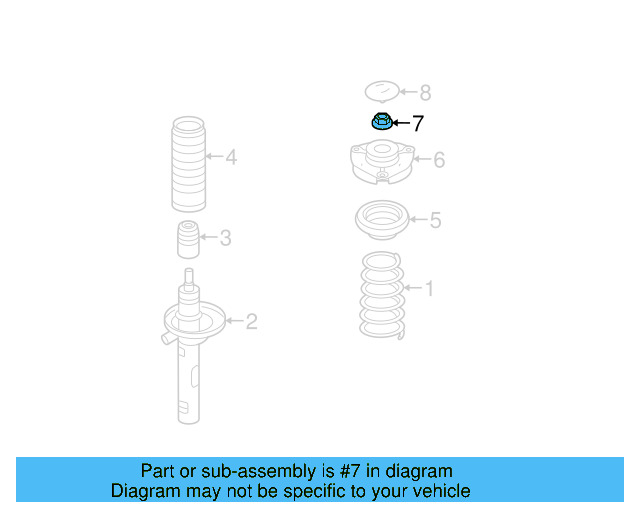 8
7
4
6
5
3
1
2

Part or sub-assembly is #7 in diagram
Diagram may not be specific to your vehicle