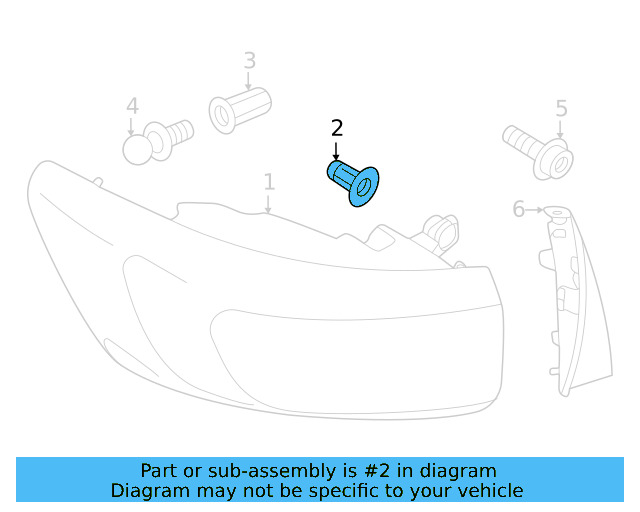 3

4

2

5

1

6

Part or sub-assembly is #2 in diagram
Diagram may not be specific to your vehicle