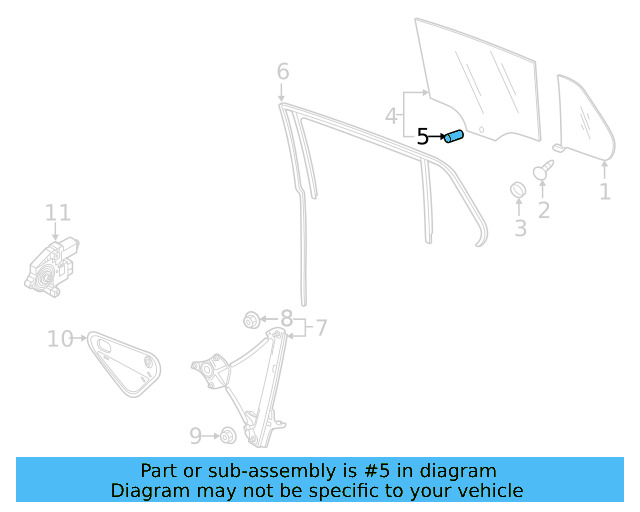 6
4
5
1
2
3
11
8
7
10
9

Part or sub-assembly is #5 in diagram
Diagram may not be specific to your vehicle