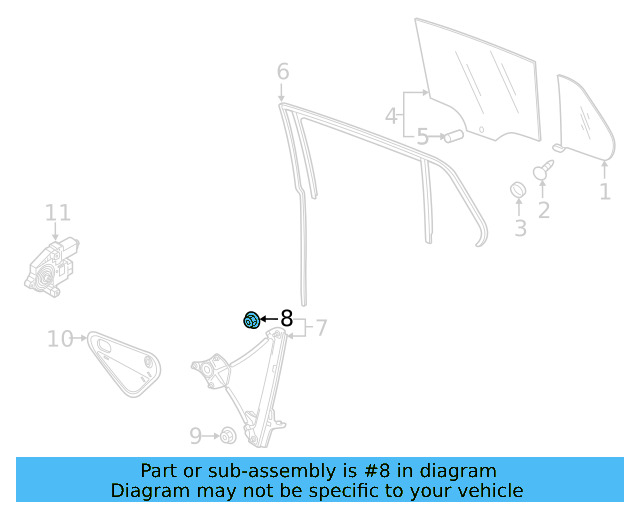 6
4
5
1
2
3
11
8
7
10
9

Part or sub-assembly is #8 in diagram
Diagram may not be specific to your vehicle