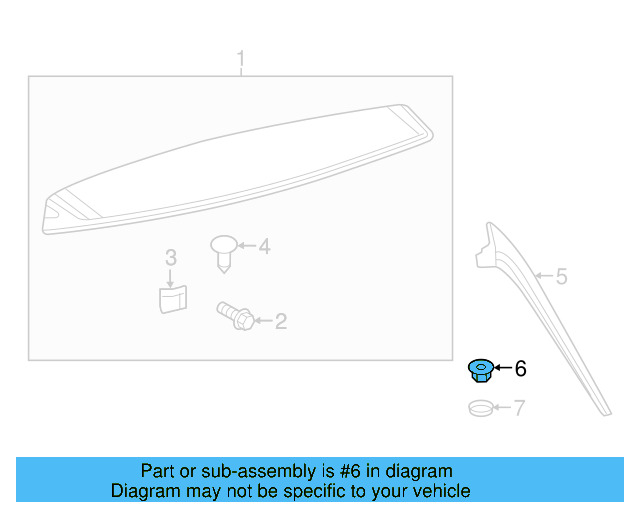 1
4
3
2
5
6
7

Part or sub-assembly is #6 in diagram
Diagram may not be specific to your vehicle