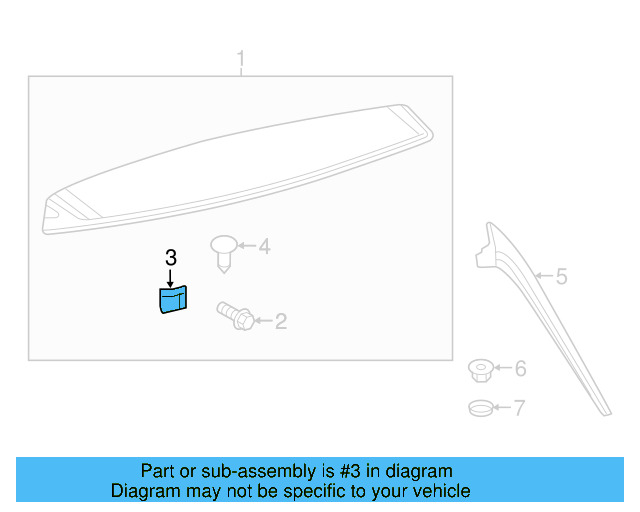 1
3
4
2
5
6
7

Part or sub-assembly is #3 in diagram
Diagram may not be specific to your vehicle