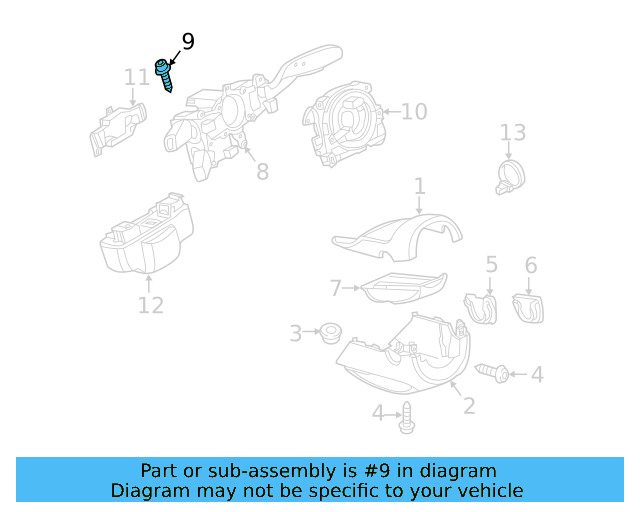 9
11
10
13
8
1
12
5
6
7
3
4
2
4

Part or sub-assembly is #9 in diagram
Diagram may not be specific to your vehicle