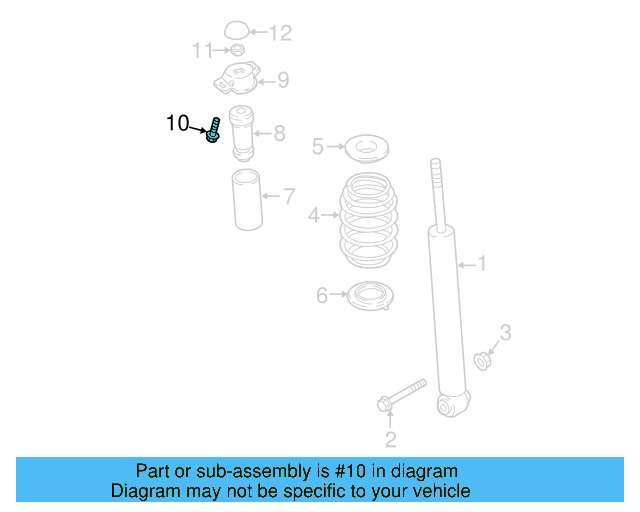 12
11
9
10
8
5
7
4
1
6
3
2

Part or sub-assembly is #10 in diagram
Diagram may not be specific to your vehicle