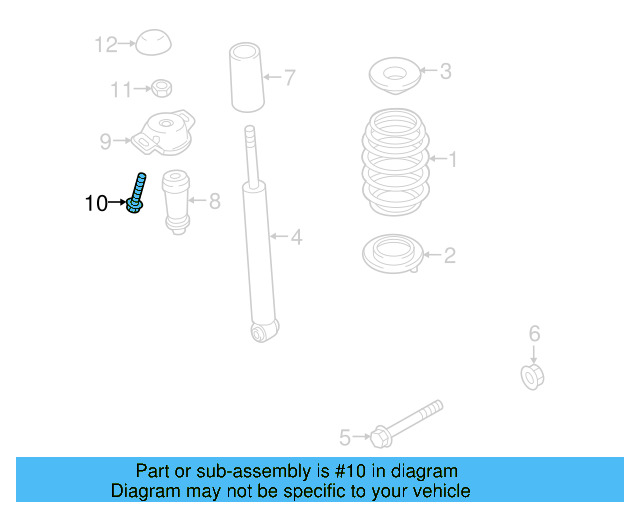 12
11
9
10
7
8
4
3
1
2
6
5

Part or sub-assembly is #10 in diagram
Diagram may not be specific to your vehicle