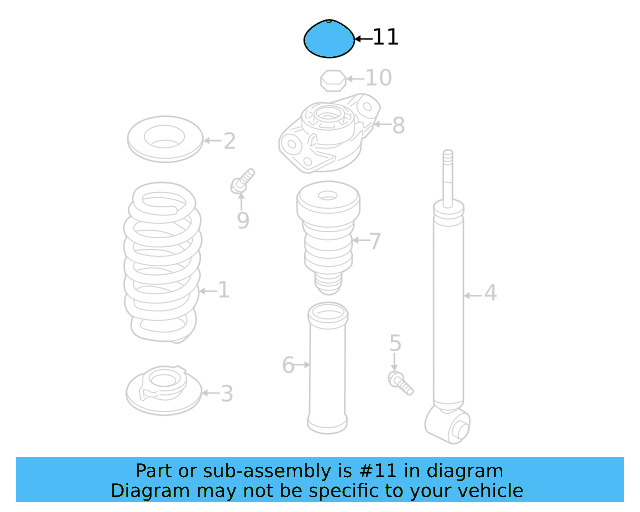 11
10
8
2
9
7
1
4
5
6
3

Part or sub-assembly is #11 in diagram
Diagram may not be specific to your vehicle