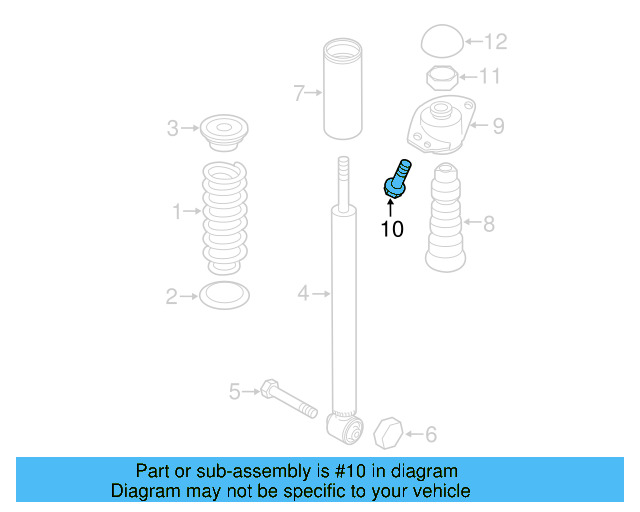 12
11
7
9
3
10
1
8
2
4
5
6

Part or sub-assembly is #10 in diagram
Diagram may not be specific to your vehicle