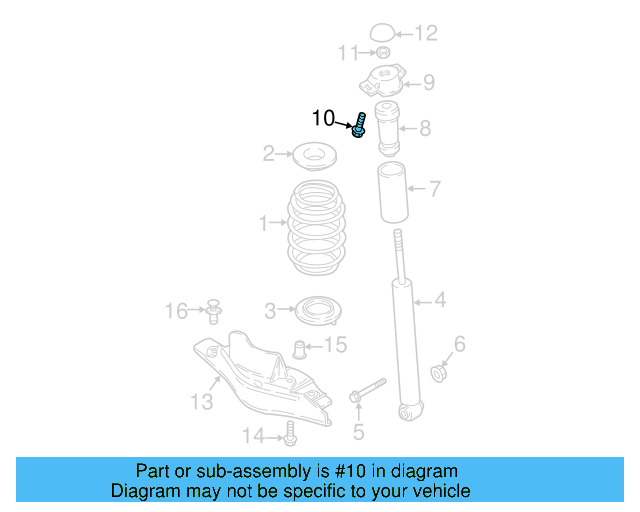 12
11
9
10
8
2
7
1
4
16
3
15
6
13
5
14

Part or sub-assembly is #10 in diagram
Diagram may not be specific to your vehicle